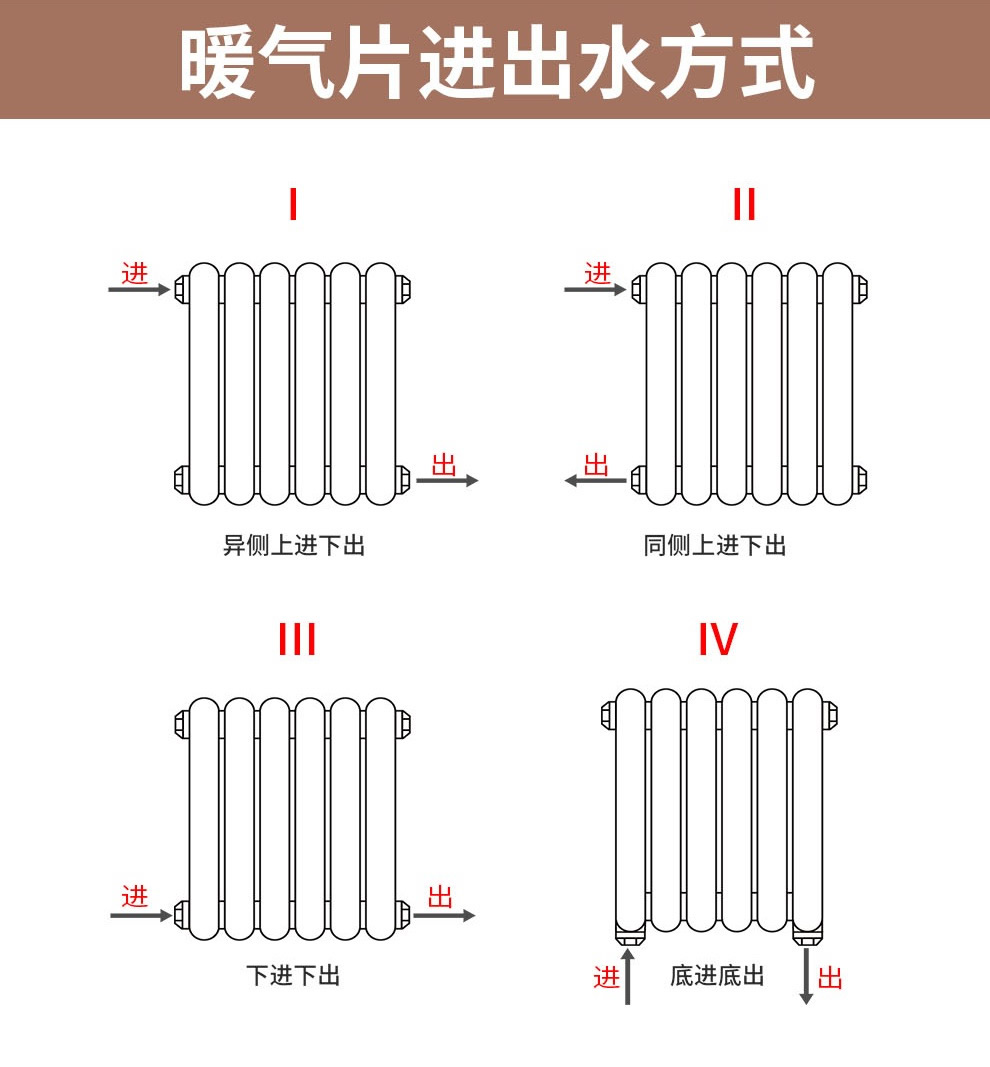 暖气片进出水方式

I

进

出

异侧上进下出

II

进

出

同侧上进下出

III

进

出

下进下出

IV

进

底进底出

出